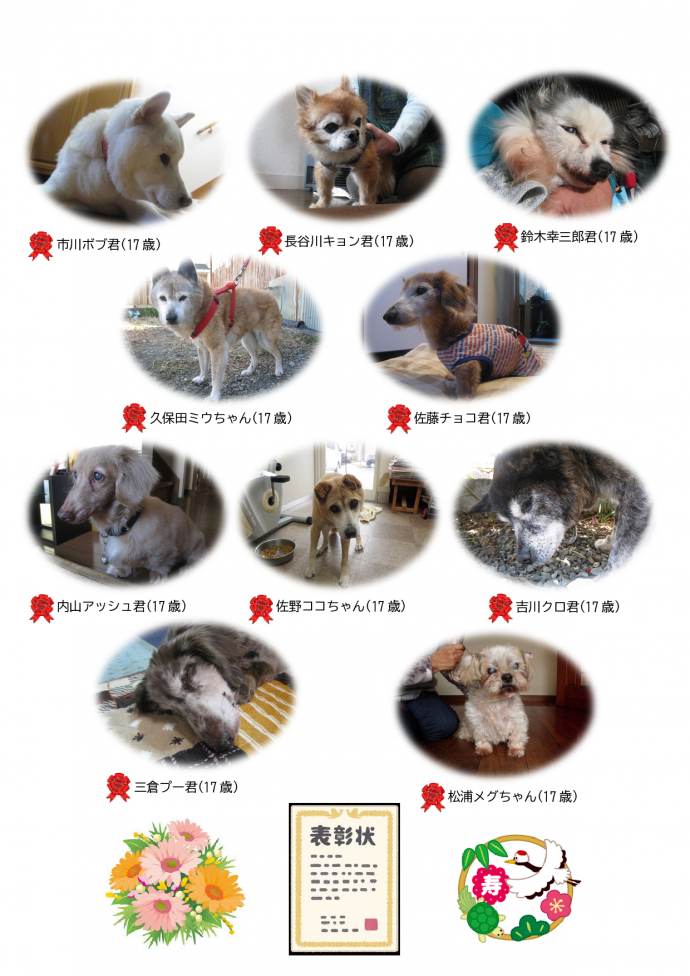 市川ボブ君(17歳)

長谷川キョン君(17歳)

鈴木幸三郎君(17歳)

久保田ミウちゃん(17歳)

佐藤チョコ君(17歳)

内山アッシュ君(17歳)

佐野ココちゃん(17歳)

吉川クロ君(17歳)

三倉プー君(17歳)

松浦メグちゃん(17歳)

表彰状

寿